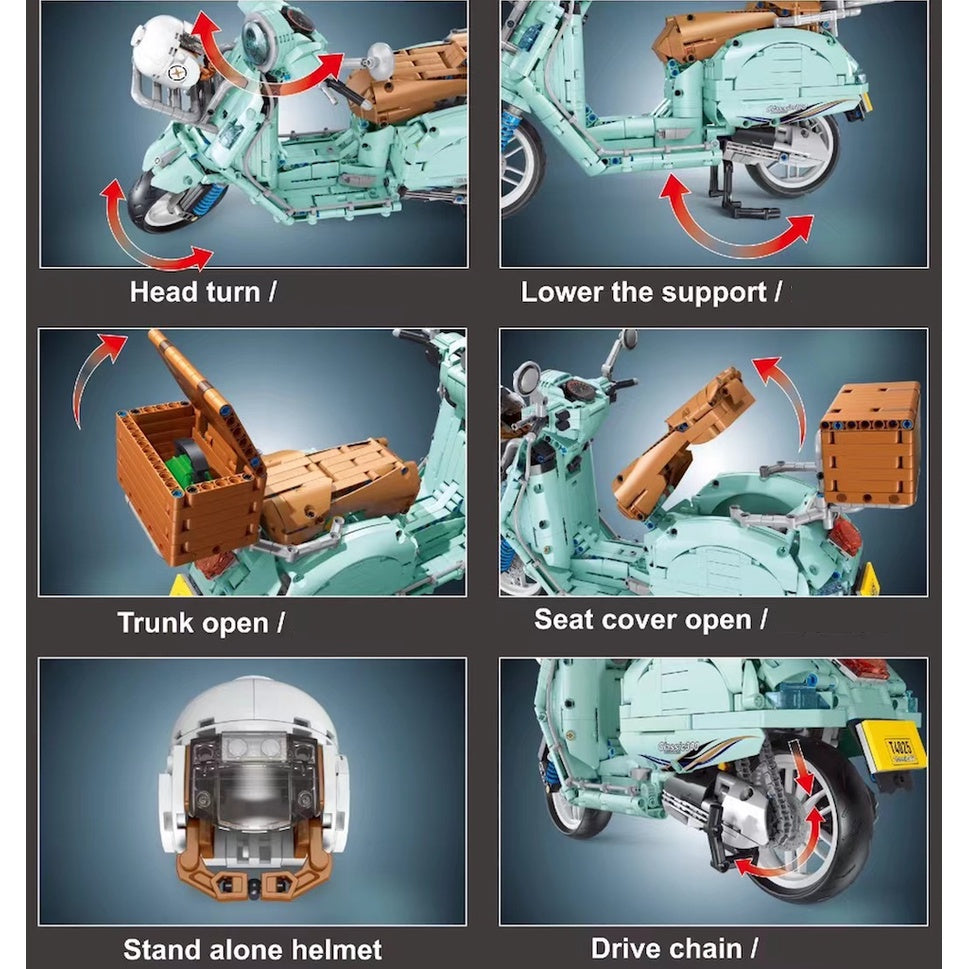 Head turn /

Lower the support /

Trunk open /

Seat cover open /

Stand alone helmet

Drive chain /

T4025