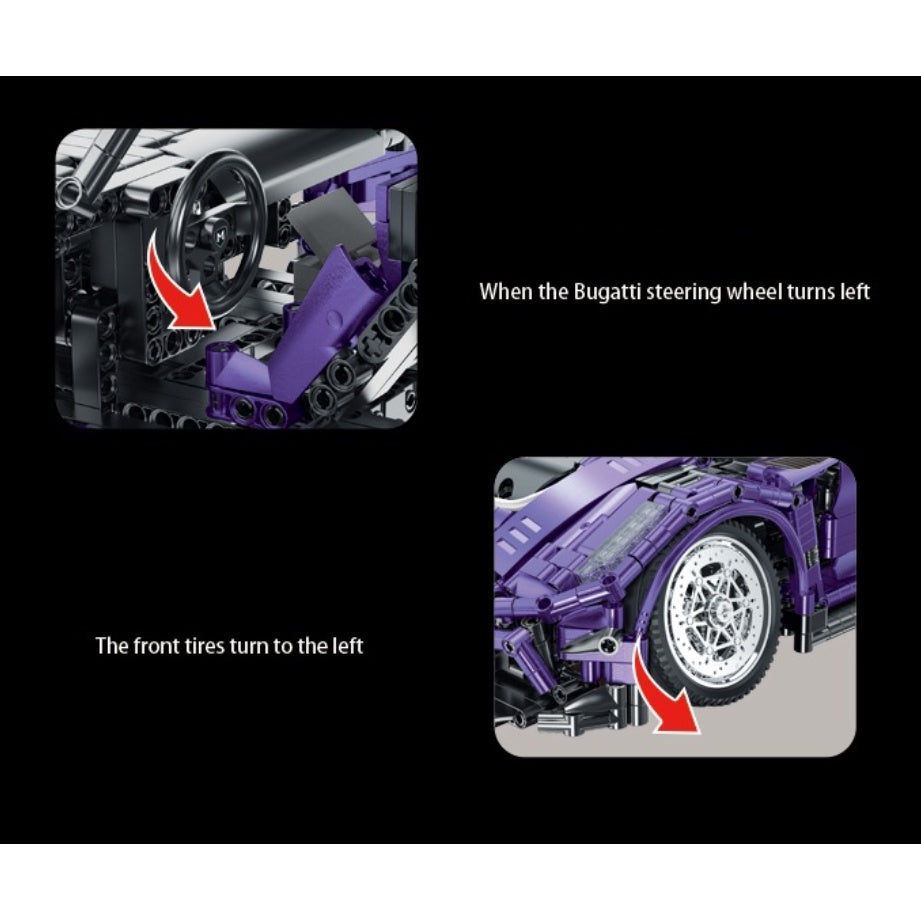 When the Bugatti steering wheel turns left

The front tires turn to the left