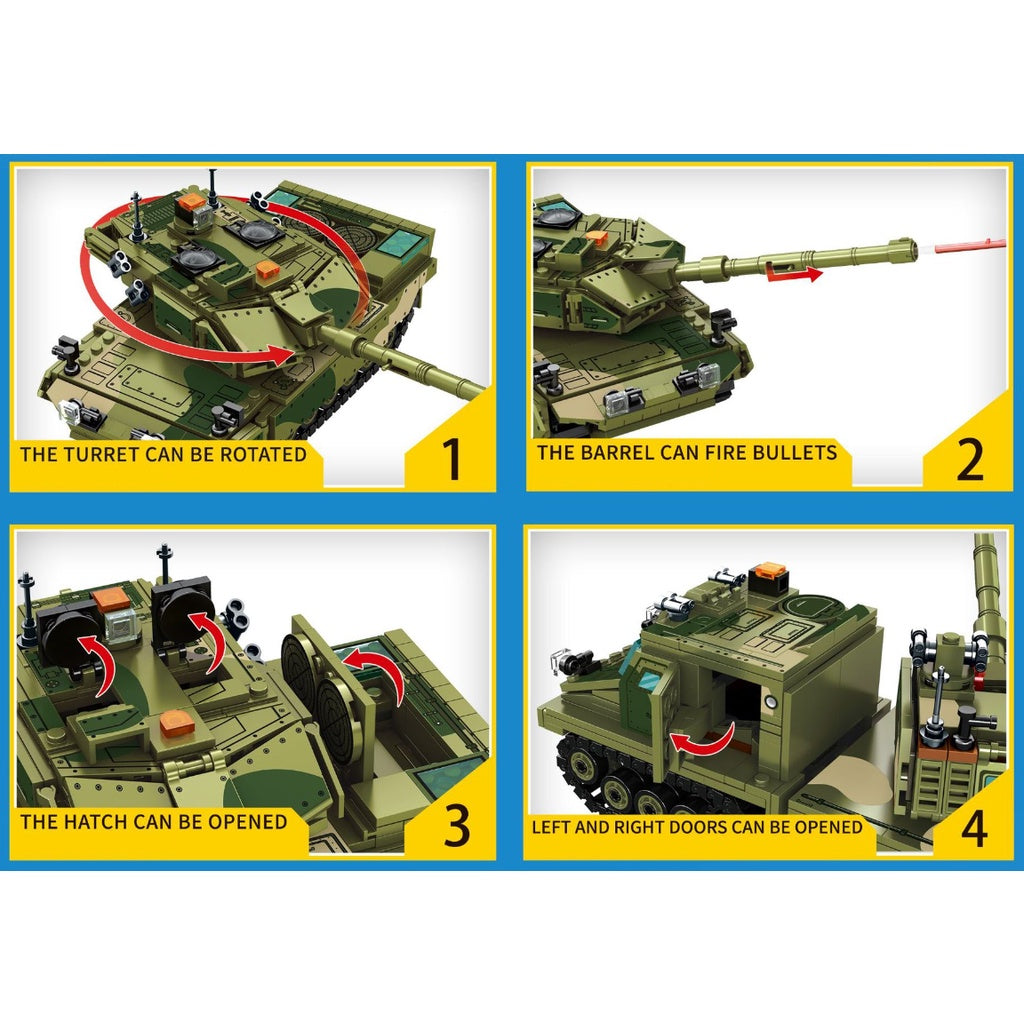 THE TURRET CAN BE ROTATED
1

THE BARREL CAN FIRE BULLETS
2

THE HATCH CAN BE OPENED
3

LEFT AND RIGHT DOORS CAN BE OPENED
4