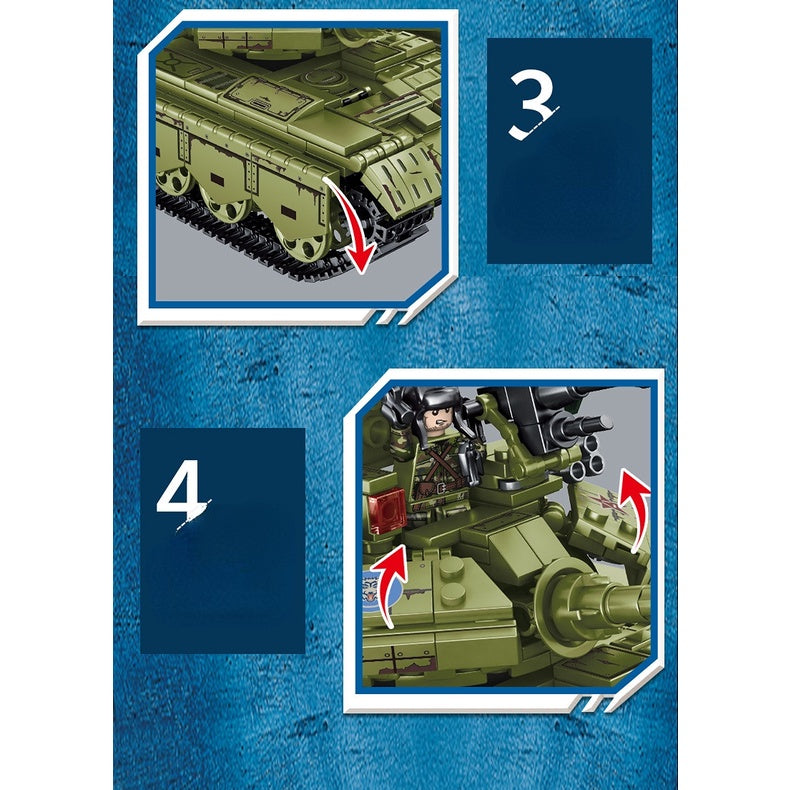 3

4