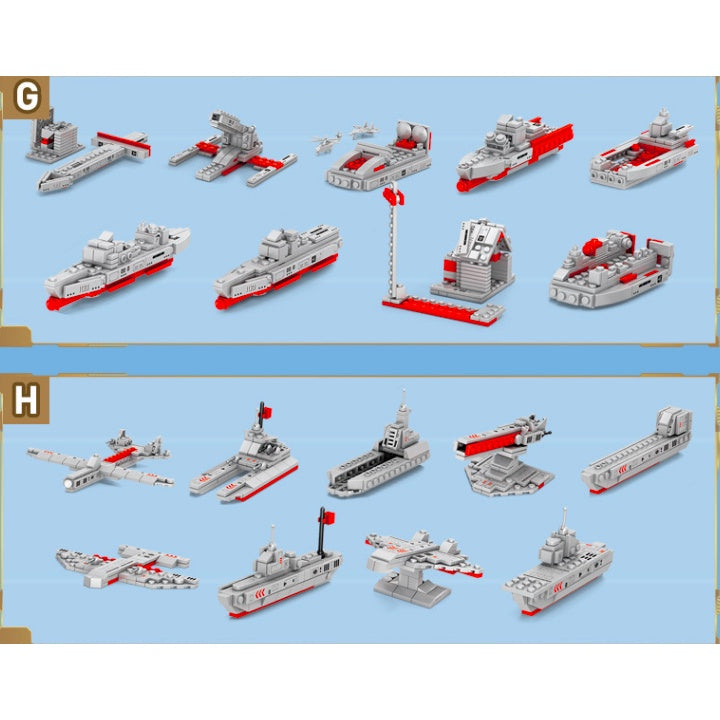 G

H