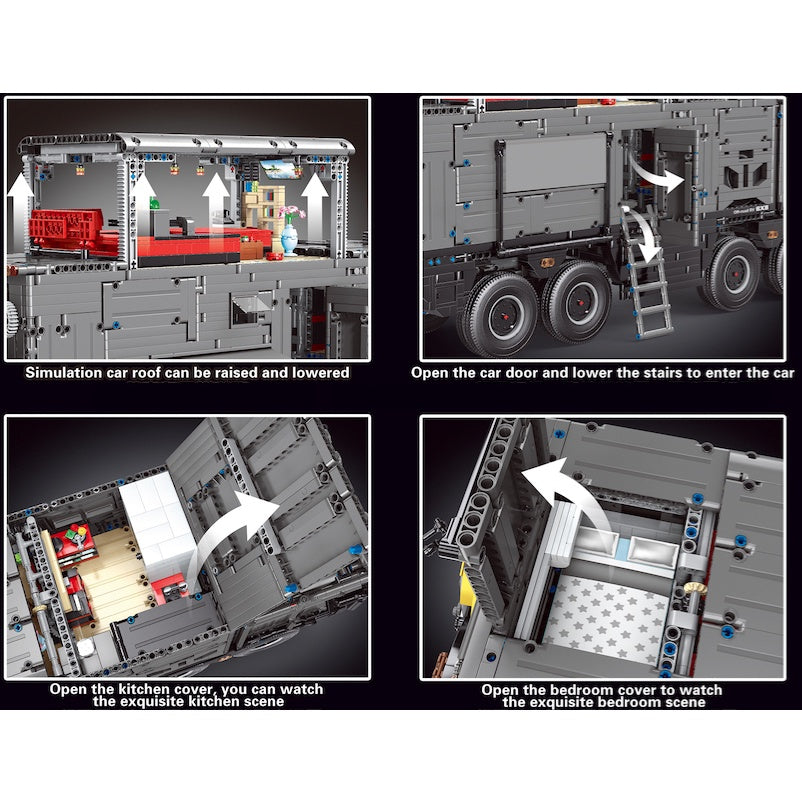 Simulation car roof can be raised and lowered

Open the car door and lower the stairs to enter the car

Open the kitchen cover, you can watch the exquisite kitchen scene

Open the bedroom cover to watch the exquisite bedroom scene