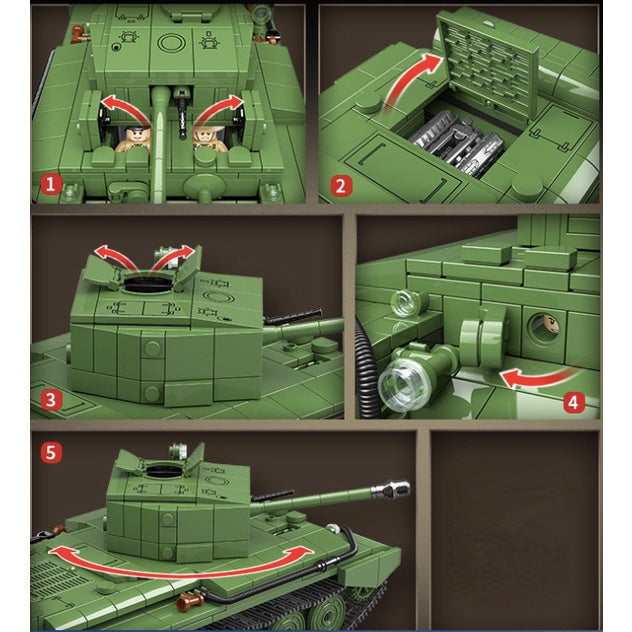 1

2

3

4

5