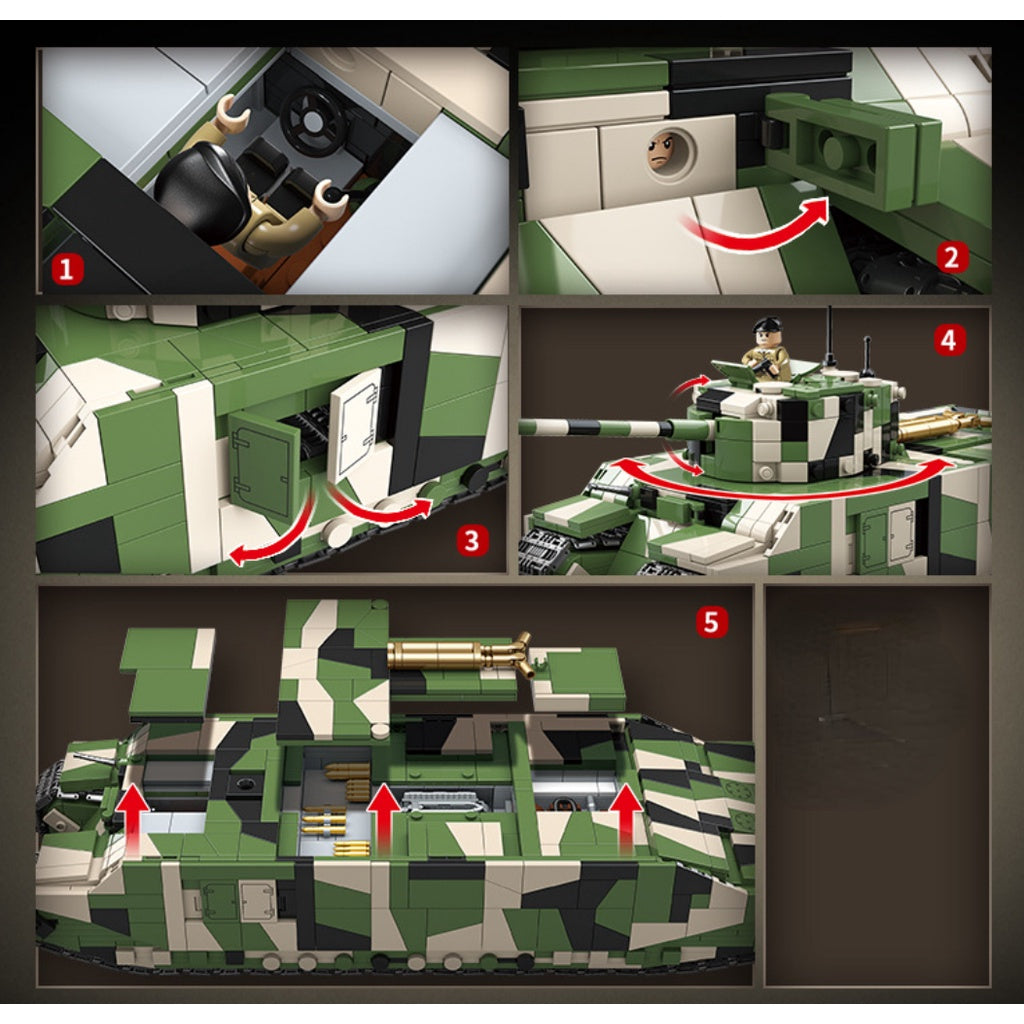 1

2

3

4

5