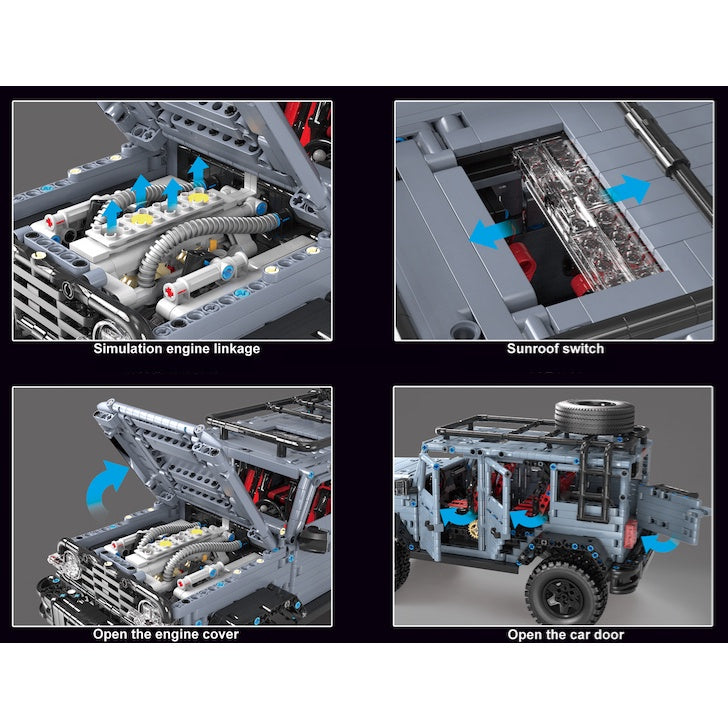 Simulation engine linkage

Sunroof switch

Open the engine cover

Open the car door