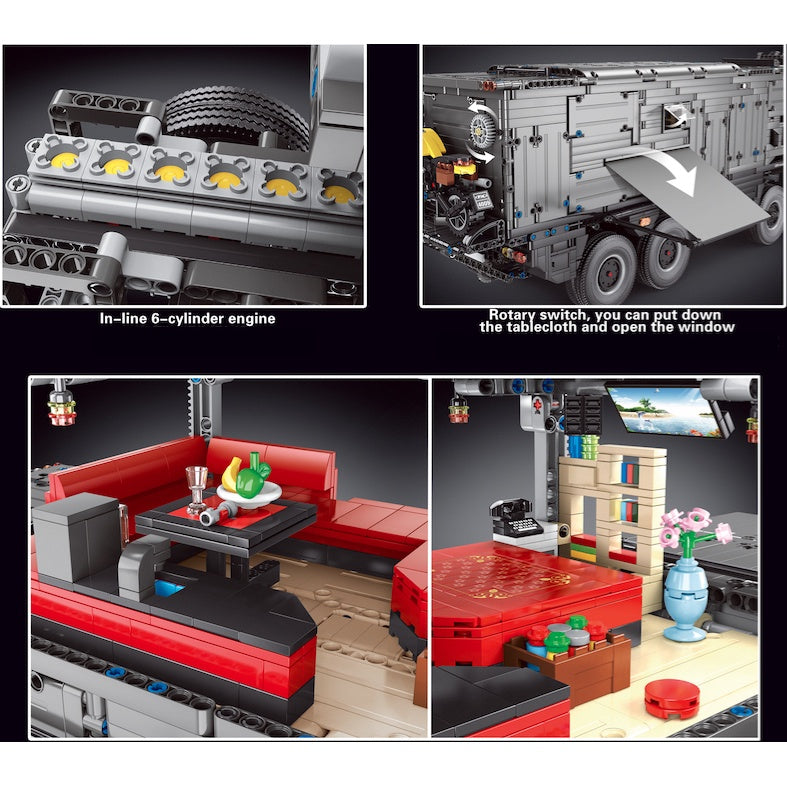 In-line 6-cylinder engine

Rotary switch, you can put down the tablecloth and open the window