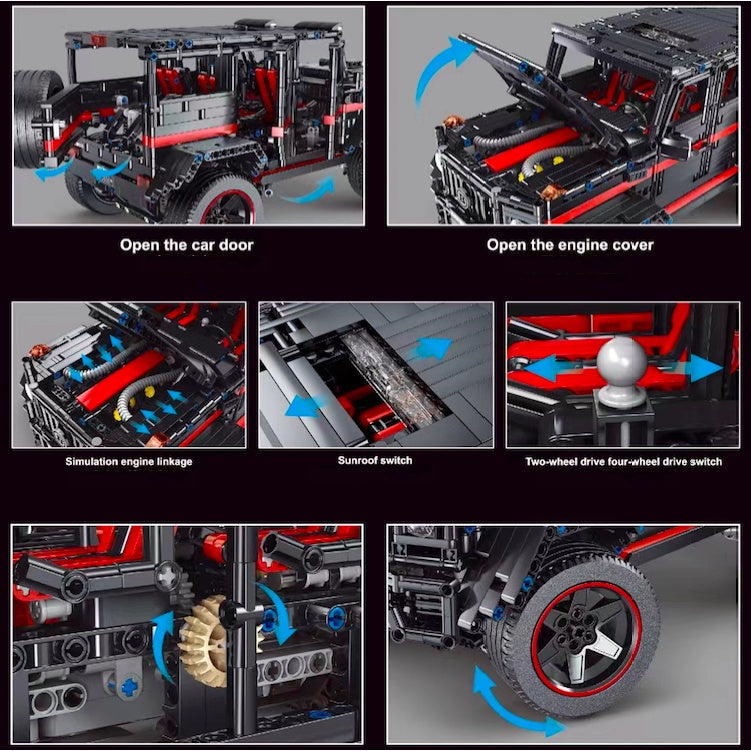 Open the car door

Open the engine cover

Simulation engine linkage

Sunroof switch

Two-wheel drive four-wheel drive switch