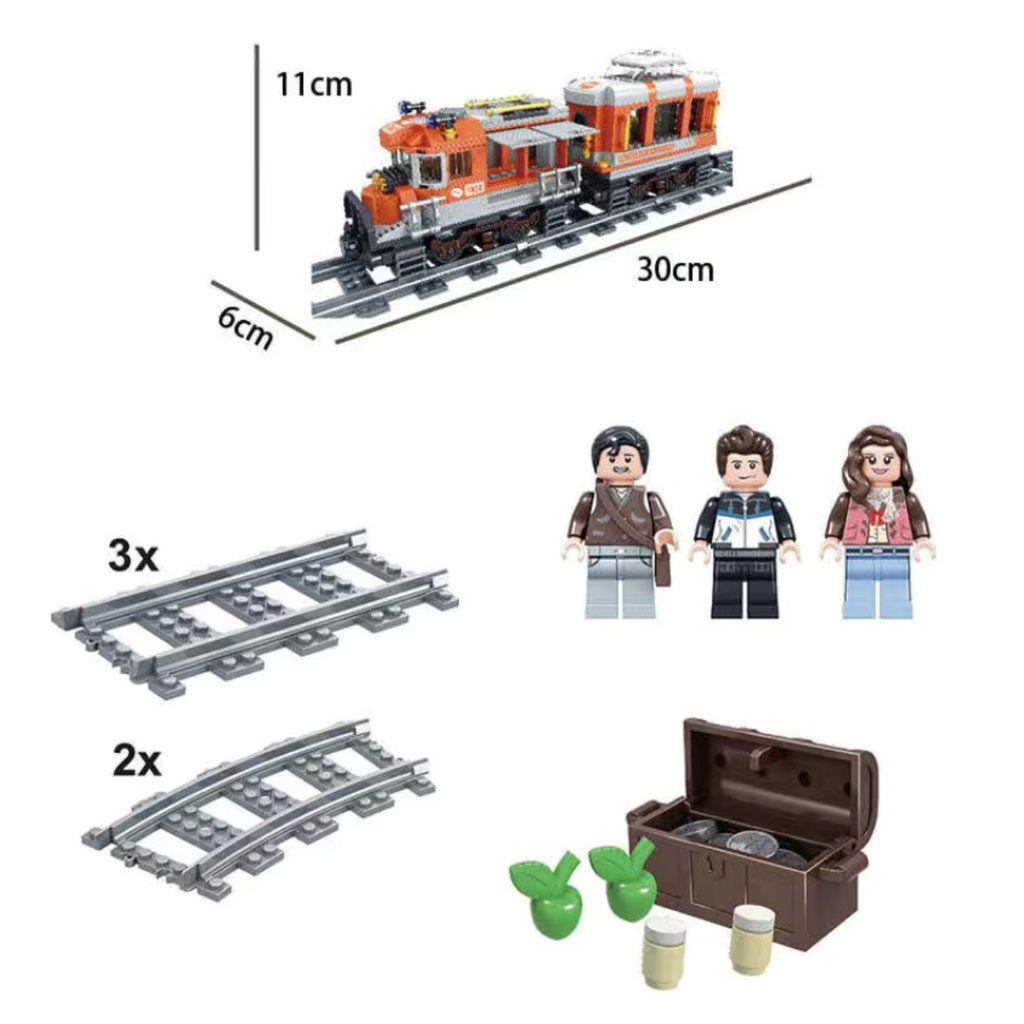 11cm

30cm

6cm

3x

2x