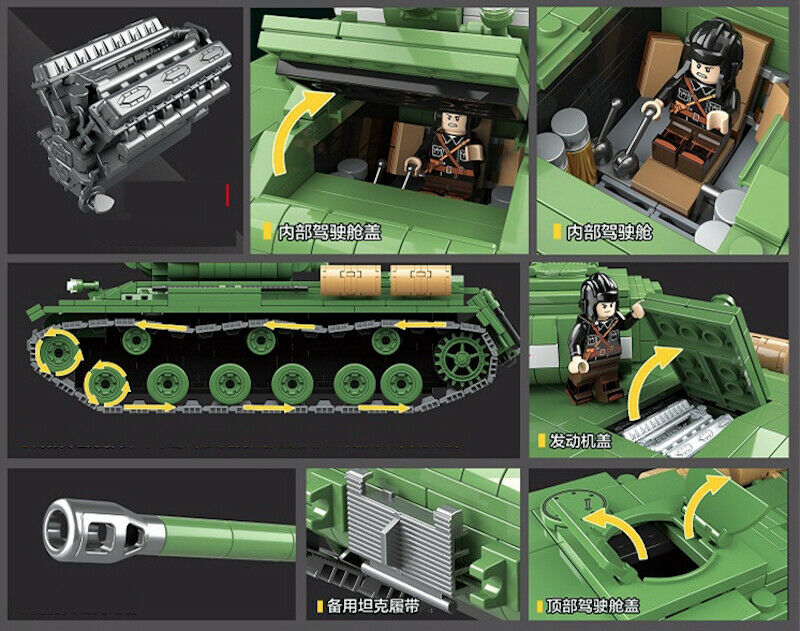 内部驾驶舱盖

内部驾驶舱

发动机盖

备用坦克履带

顶部驾驶舱盖