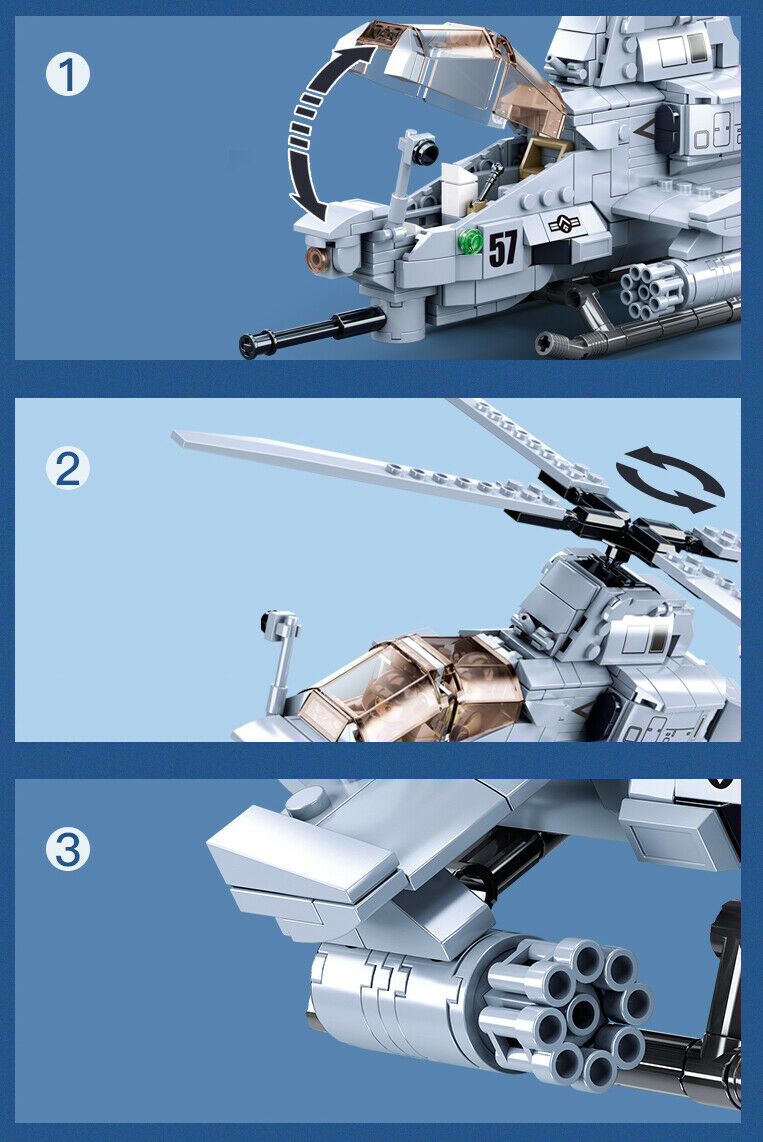 1

57

2

3