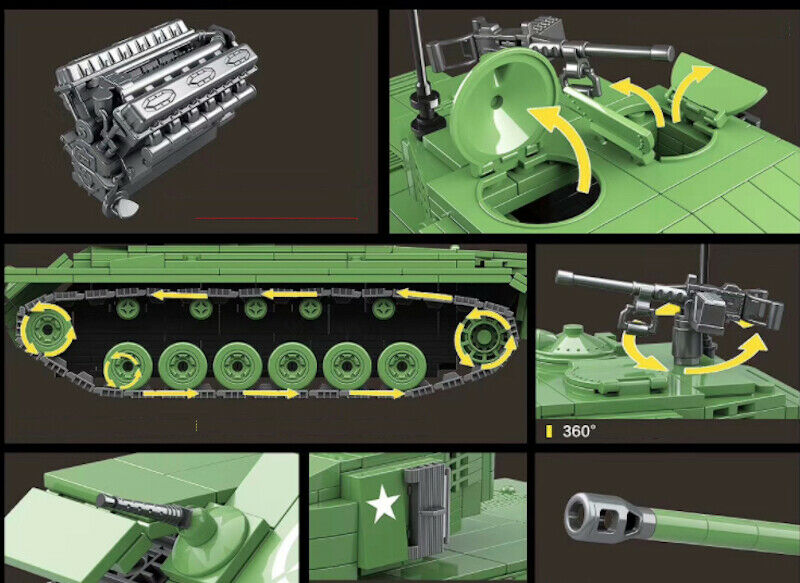 360°