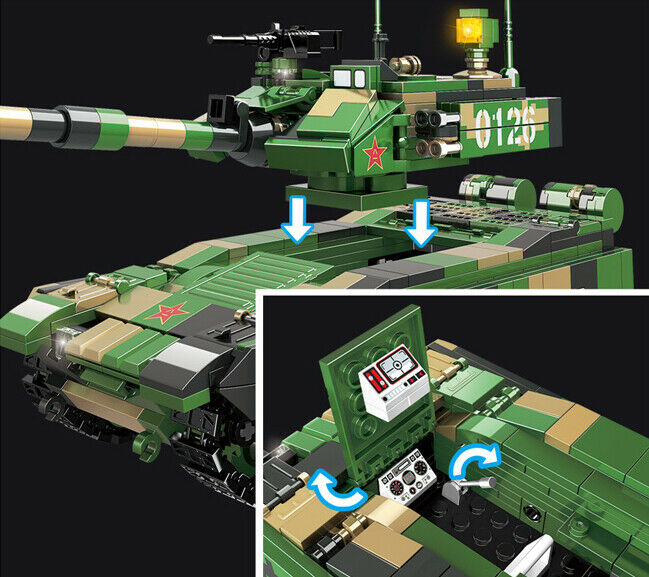 0126