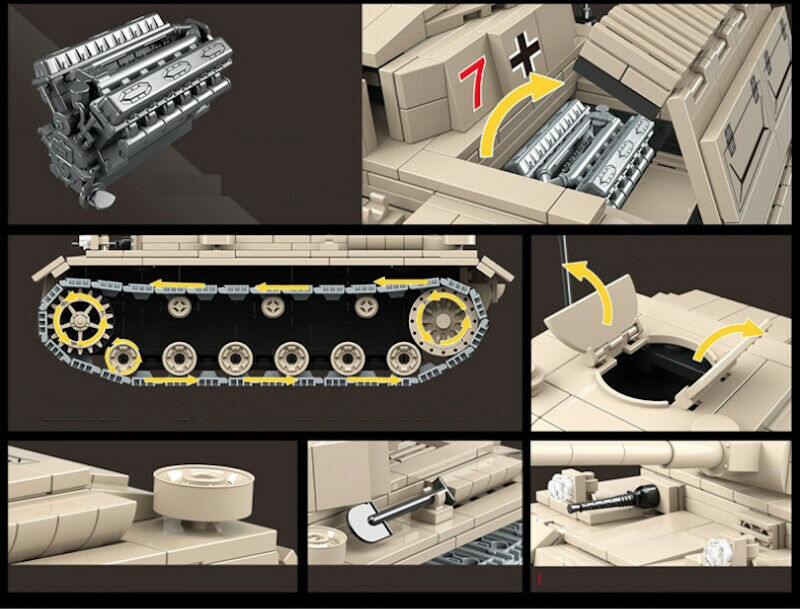 7