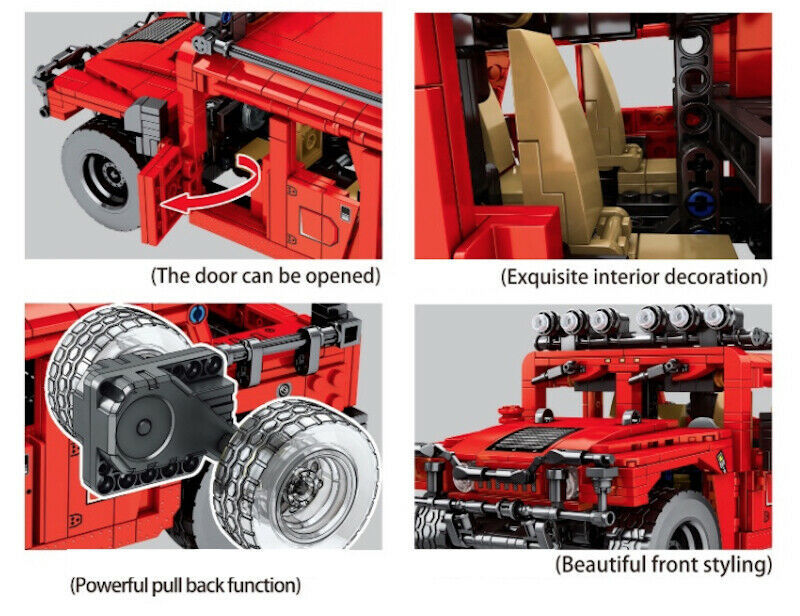 (The door can be opened)

(Exquisite interior decoration)

(Powerful pull back function)

(Beautiful front styling)