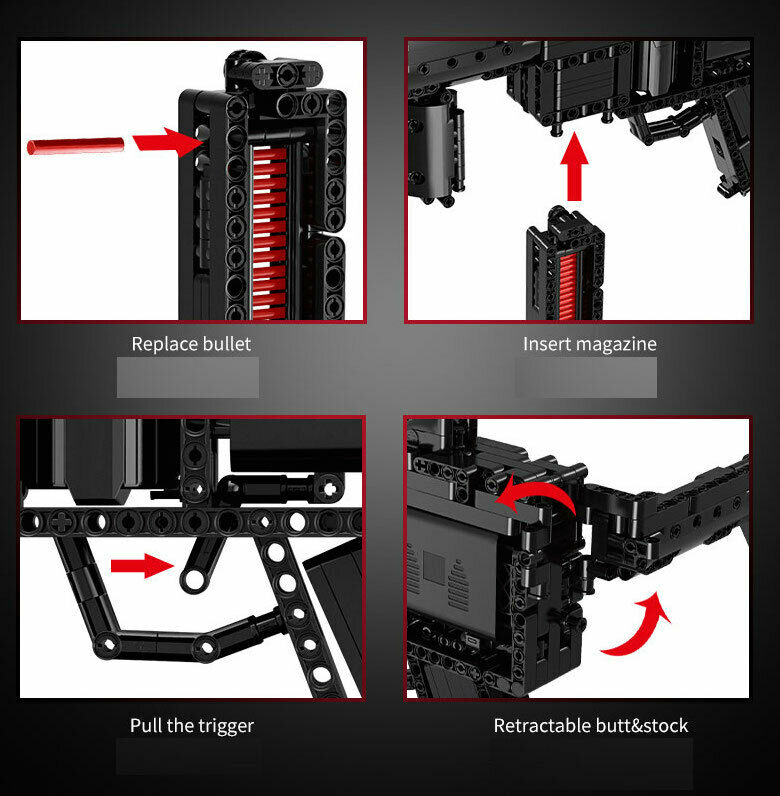 Replace bullet

Insert magazine

Pull the trigger

Retractable butt&stock