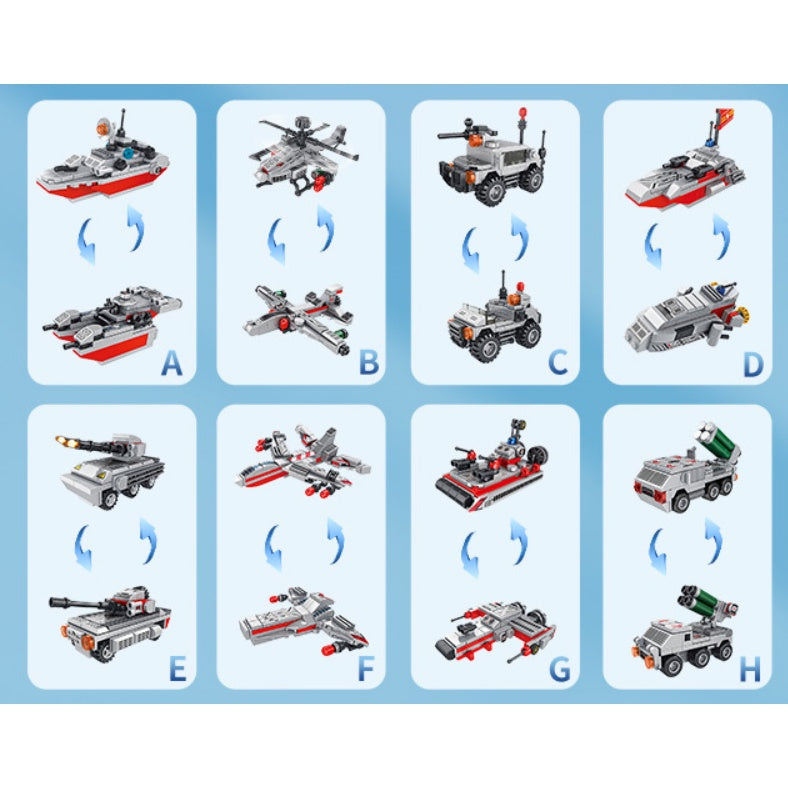 A

B

C

D

E

F

G

H