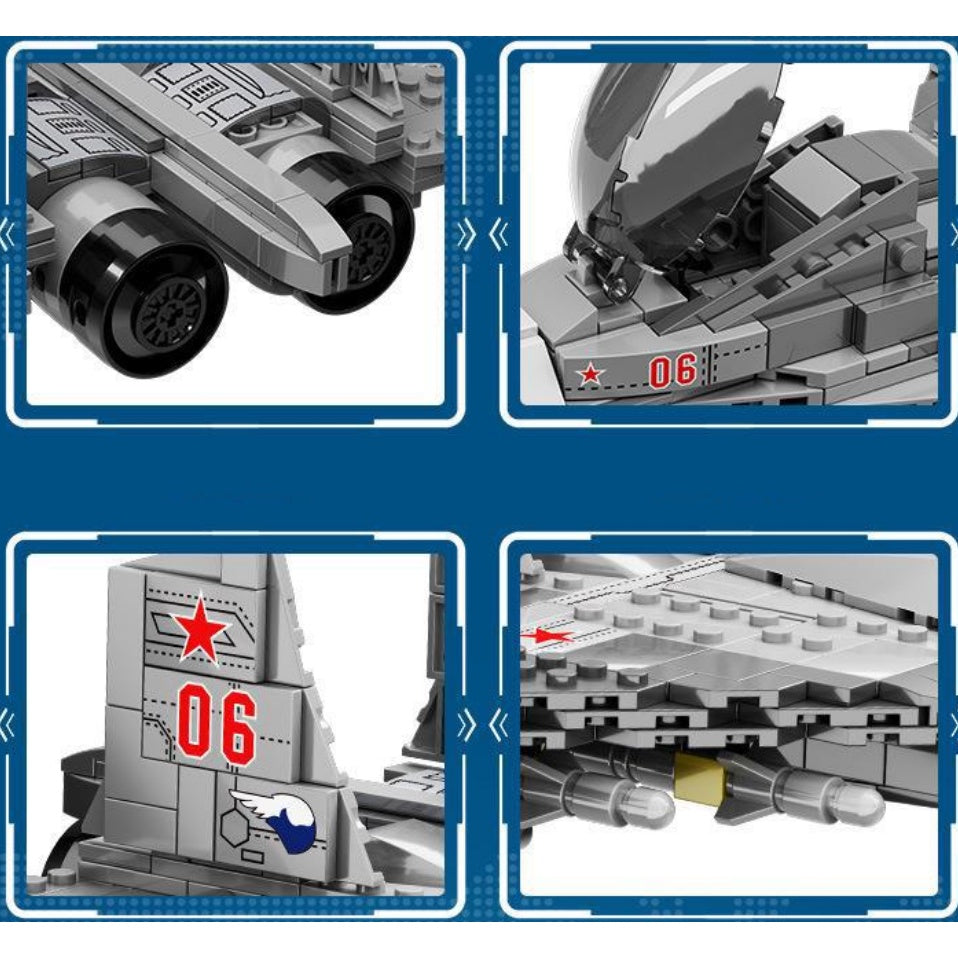 06

06