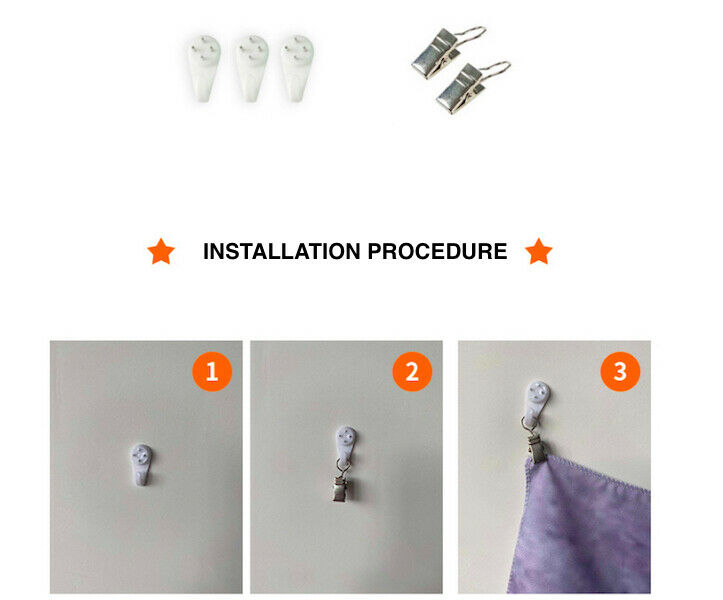 INSTALLATION PROCEDURE

1

2

3