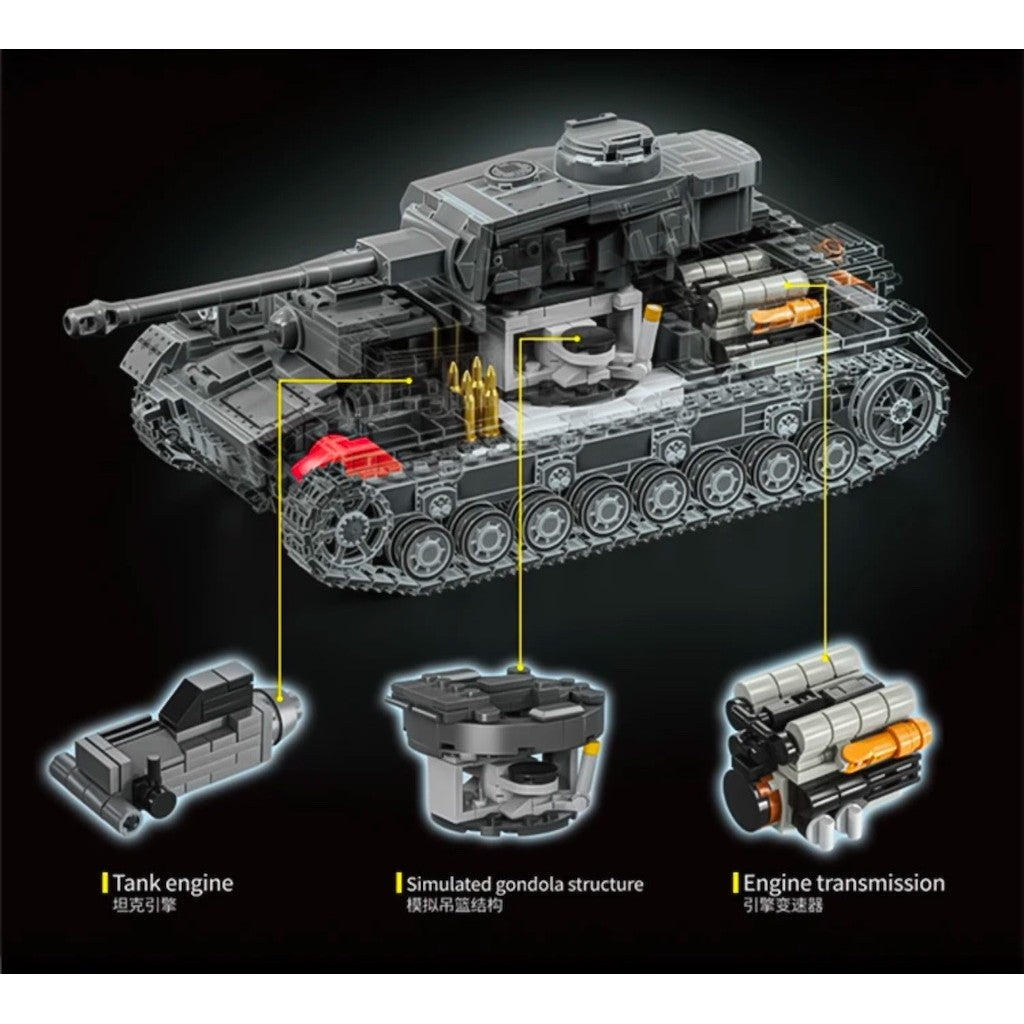 Tank engine
坦克引擎

Simulated gondola structure
模拟吊篮结构

Engine transmission
引擎变速器