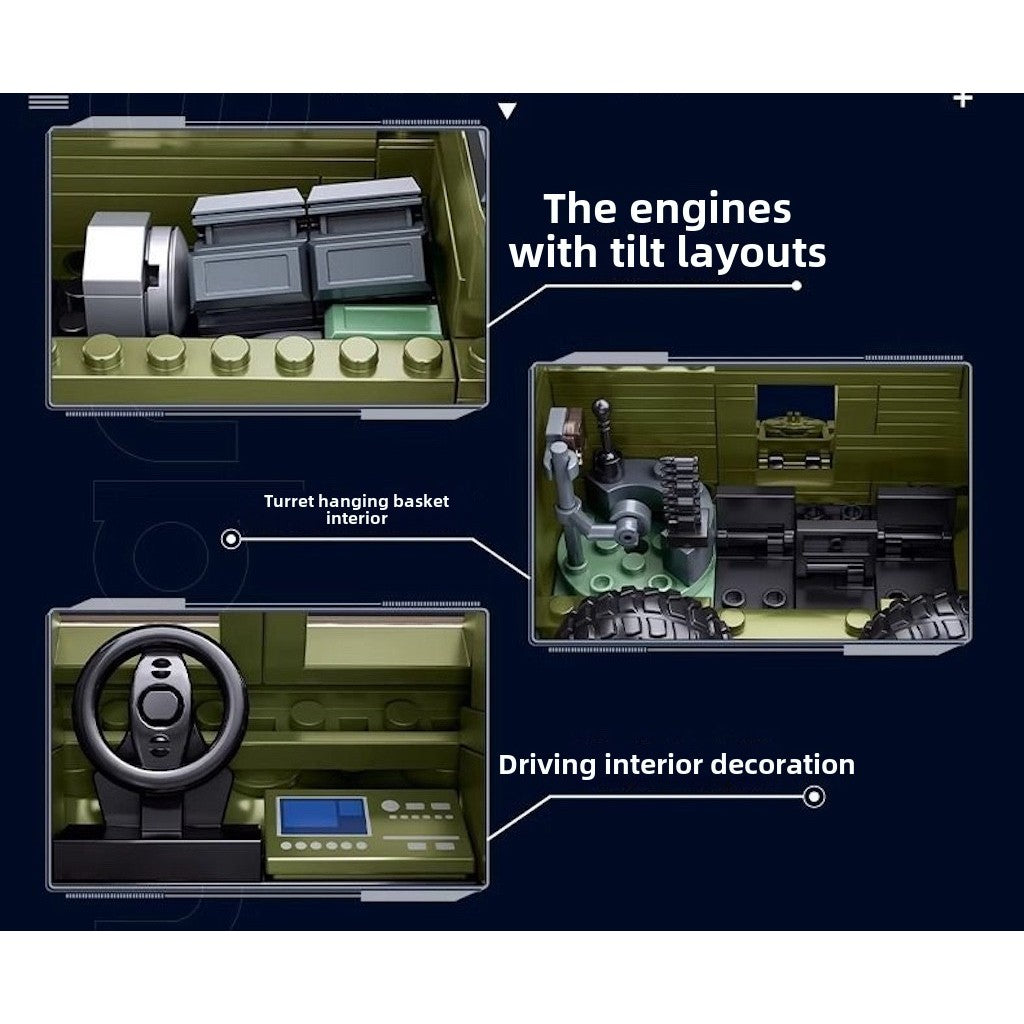 The engines with tilt layouts

Turret hanging basket interior

Driving interior decoration