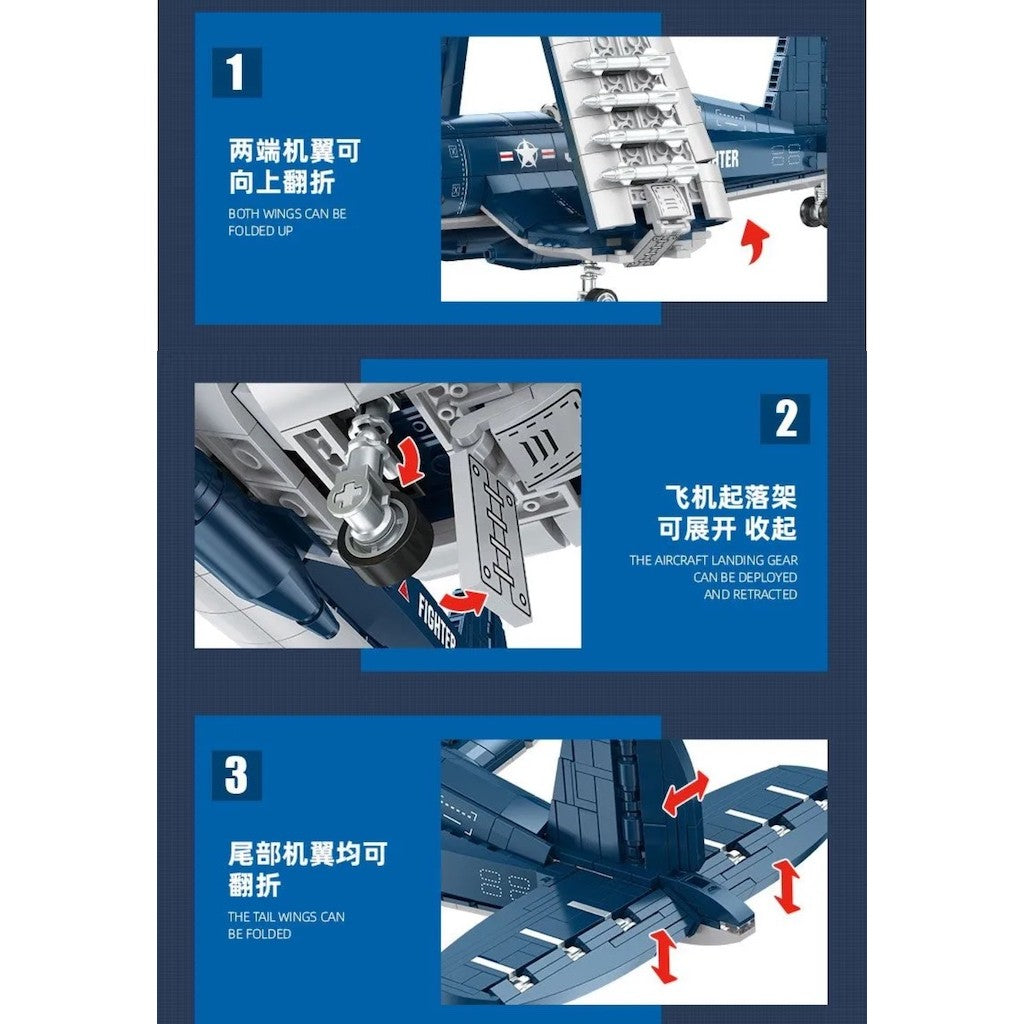 1

两端机翼可向上翻折

BOTH WINGS CAN BE FOLDED UP

FIGHTER

2

飞机起落架可展开 收起

THE AIRCRAFT LANDING GEAR CAN BE DEPLOYED AND RETRACTED

FIGHTER

3

尾部机翼均可翻折

THE TAIL WINGS CAN BE FOLDED