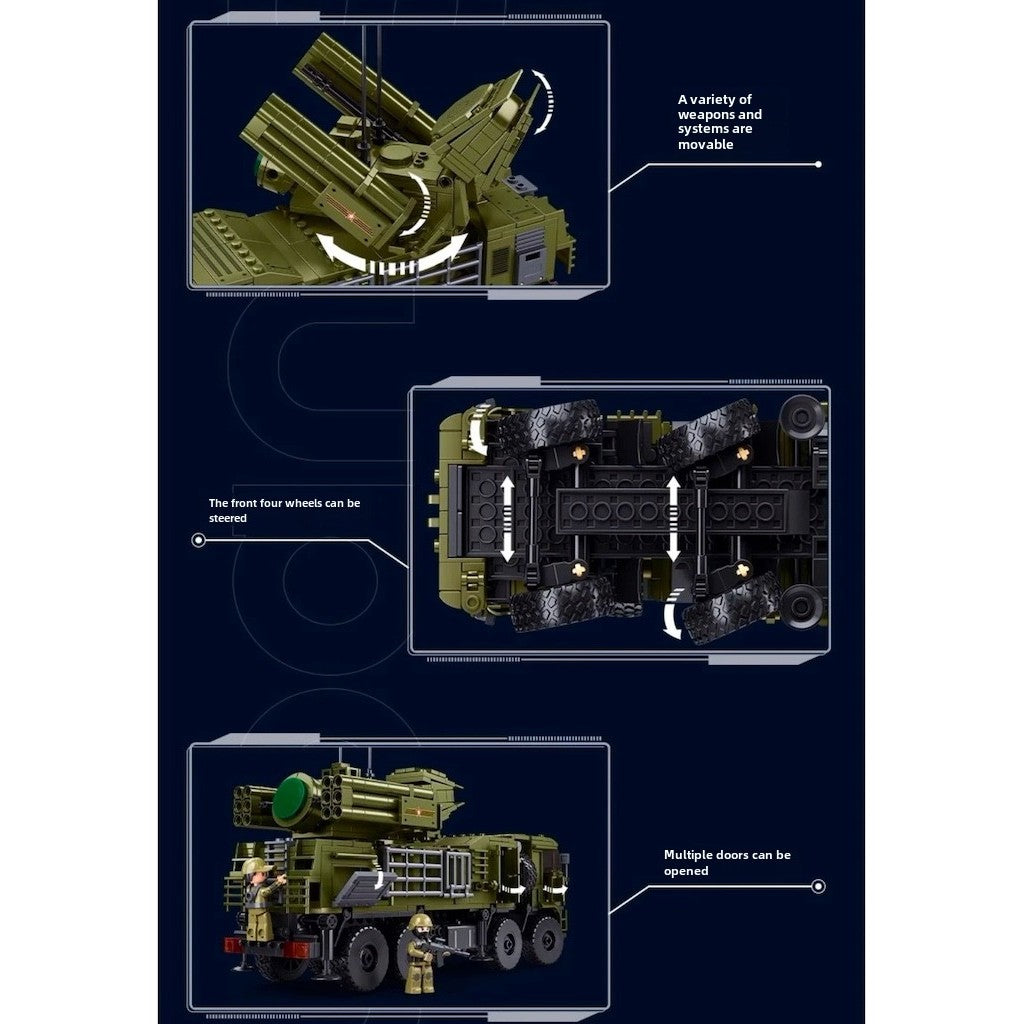 A variety of weapons and systems are movable

The front four wheels can be steered

Multiple doors can be opened