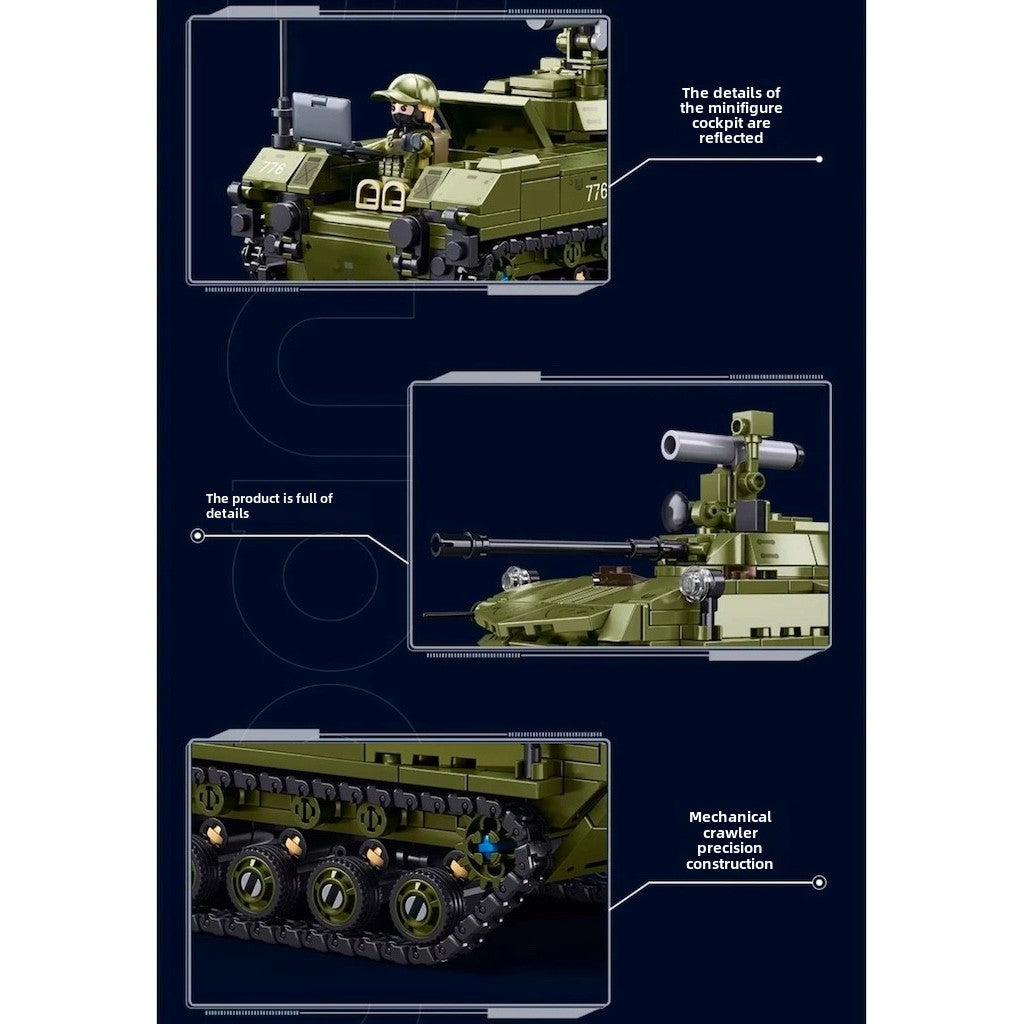 776

776

The details of the minifigure cockpit are reflected

The product is full of details

Mechanical crawler precision construction