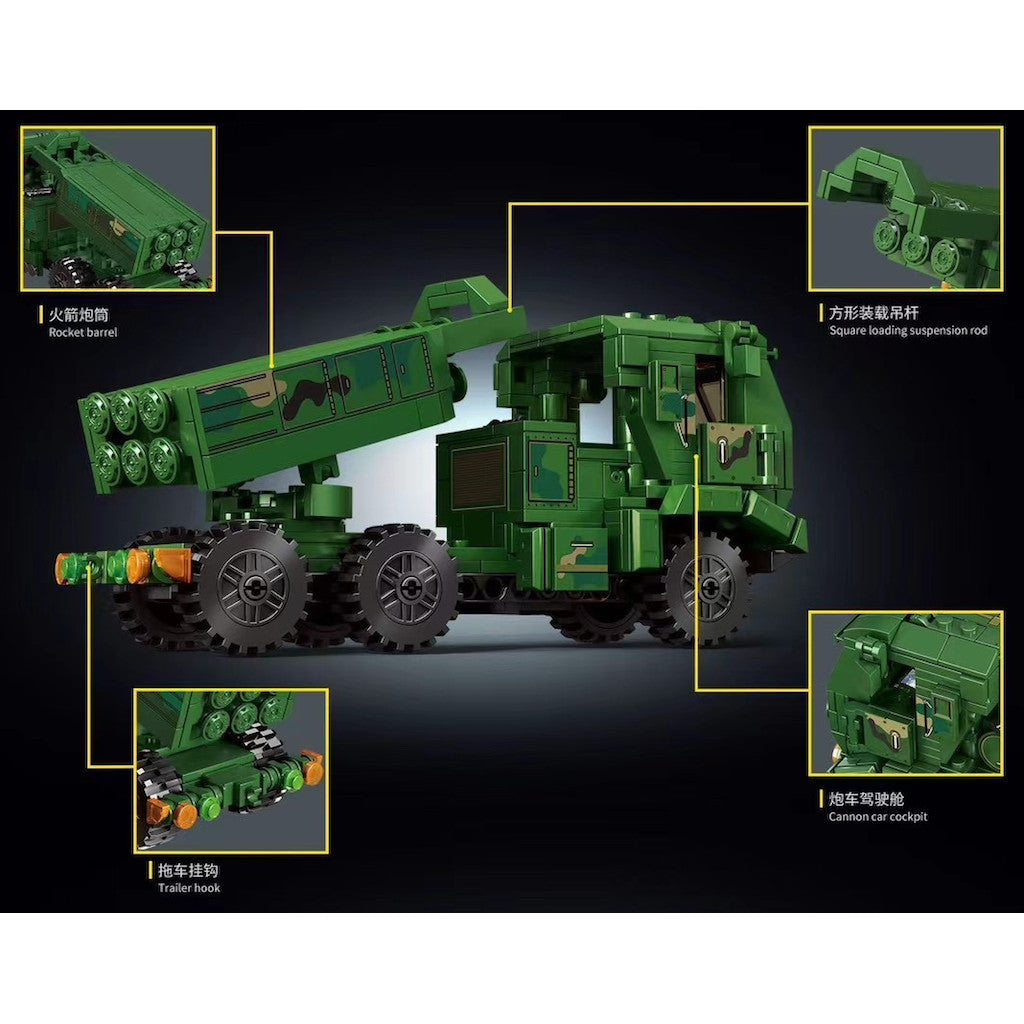 火箭炮筒
Rocket barrel

方形装载吊杆
Square loading suspension rod

炮车驾驶舱
Cannon car cockpit

拖车挂钩
Trailer hook