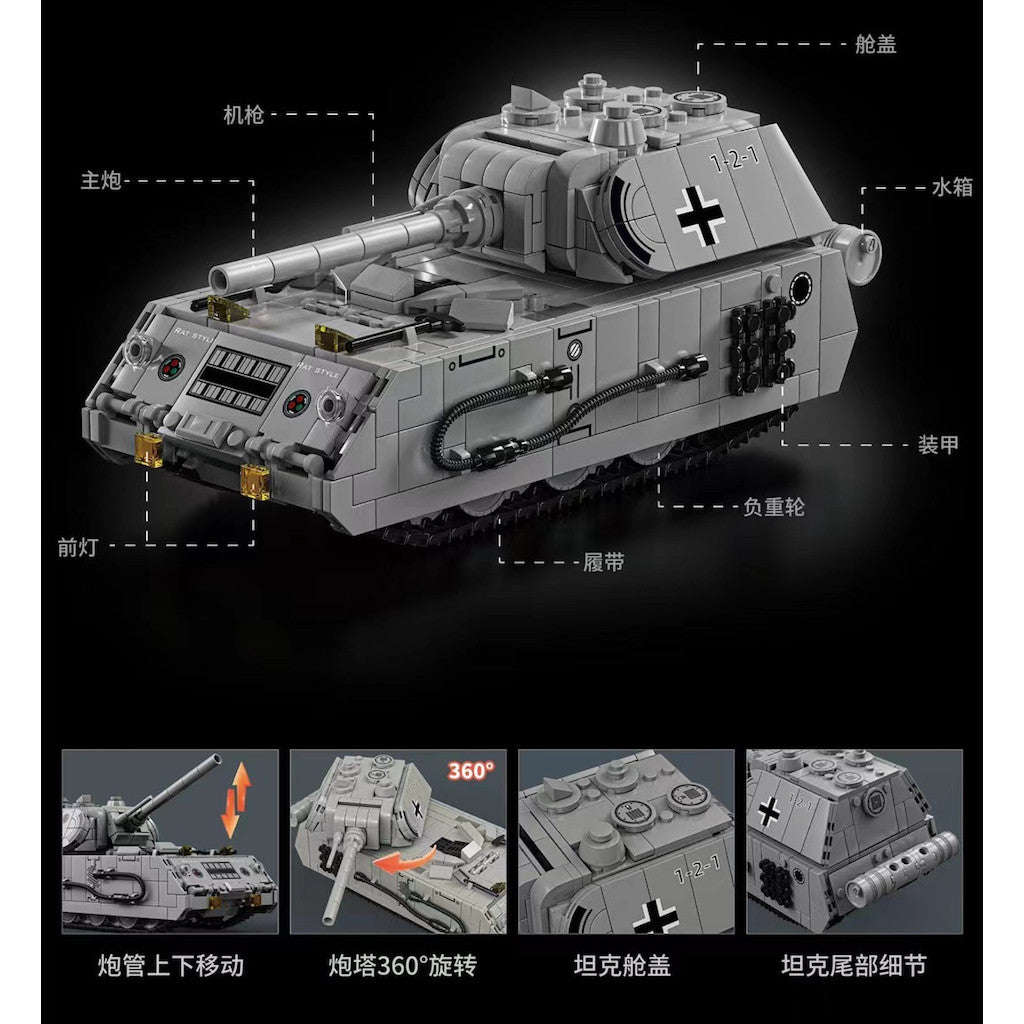 舱盖

机枪

主炮

水箱

1-2-1

RAT STYLE

RAT STYLE

装甲

负重轮

前灯

履带

360°

1-2-1

1-2-1

炮管上下移动

炮塔360°旋转

坦克舱盖

坦克尾部细节