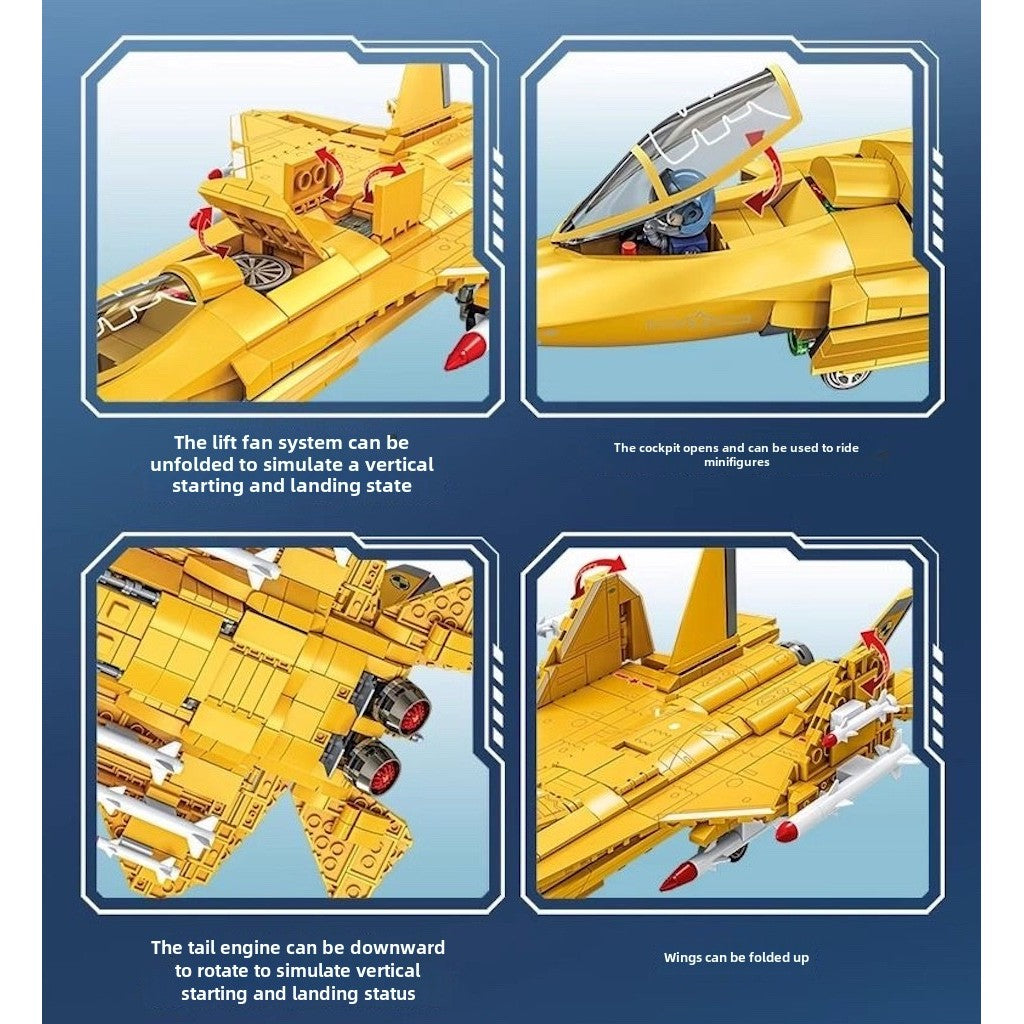 The lift fan system can be unfolded to simulate a vertical starting and landing state

The cockpit opens and can be used to ride minifigures

The tail engine can be downward to rotate to simulate vertical starting and landing status

Wings can be folded up