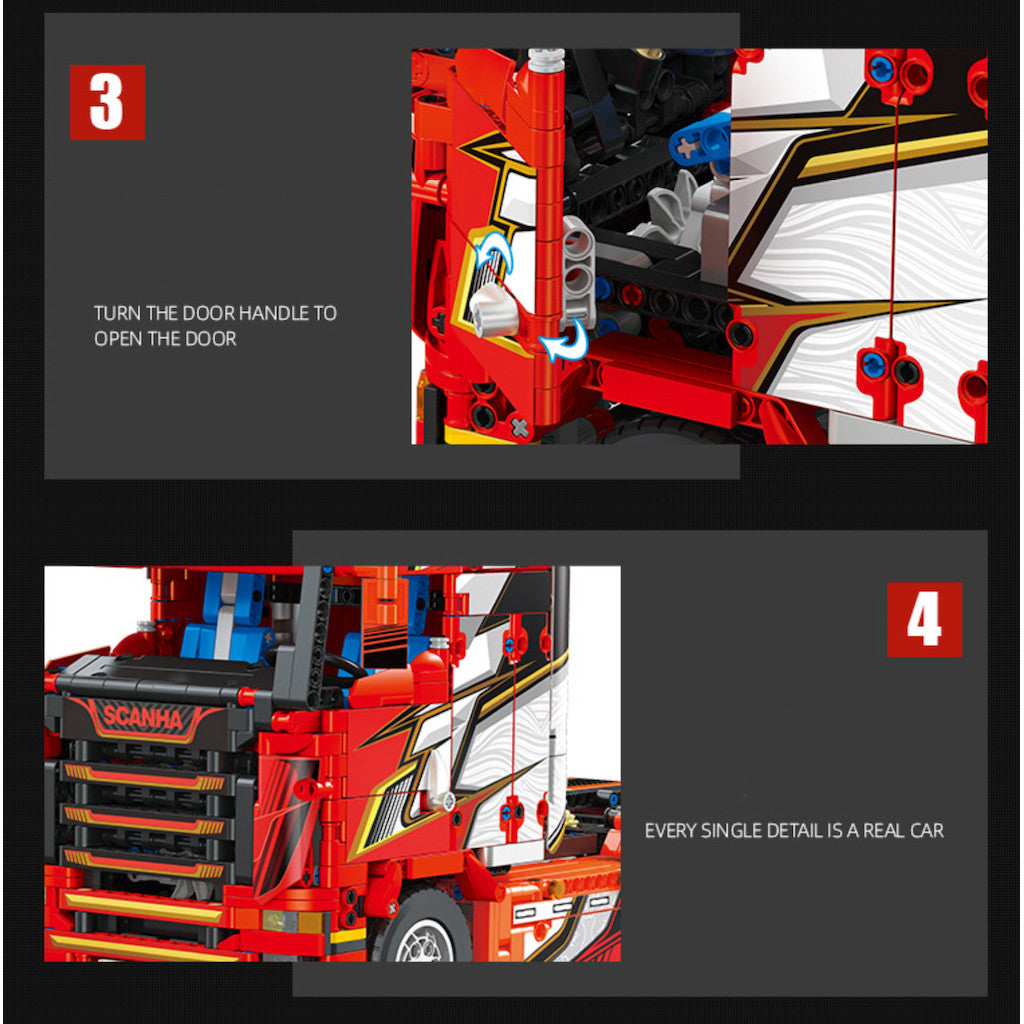 3

TURN THE DOOR HANDLE TO OPEN THE DOOR

SCANHA

4

EVERY SINGLE DETAIL IS A REAL CAR