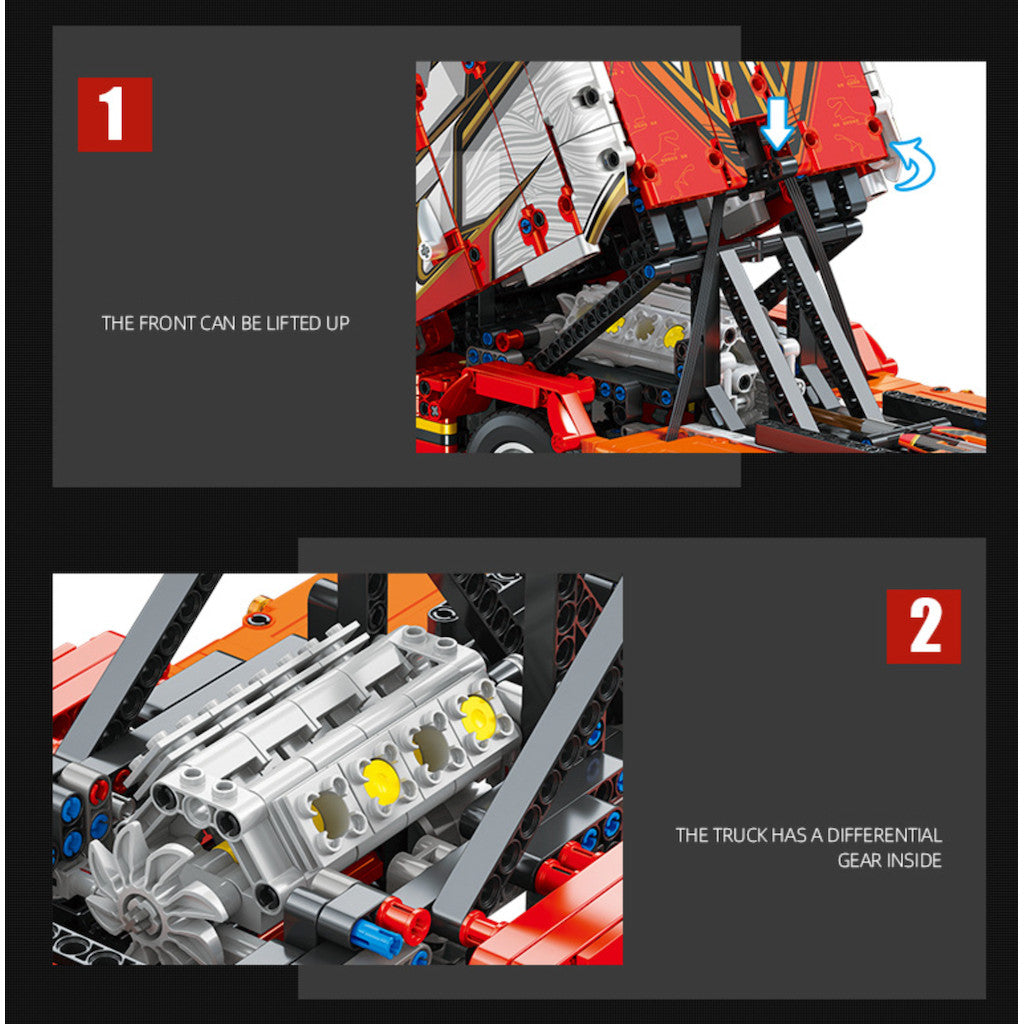 1

THE FRONT CAN BE LIFTED UP

2

THE TRUCK HAS A DIFFERENTIAL GEAR INSIDE