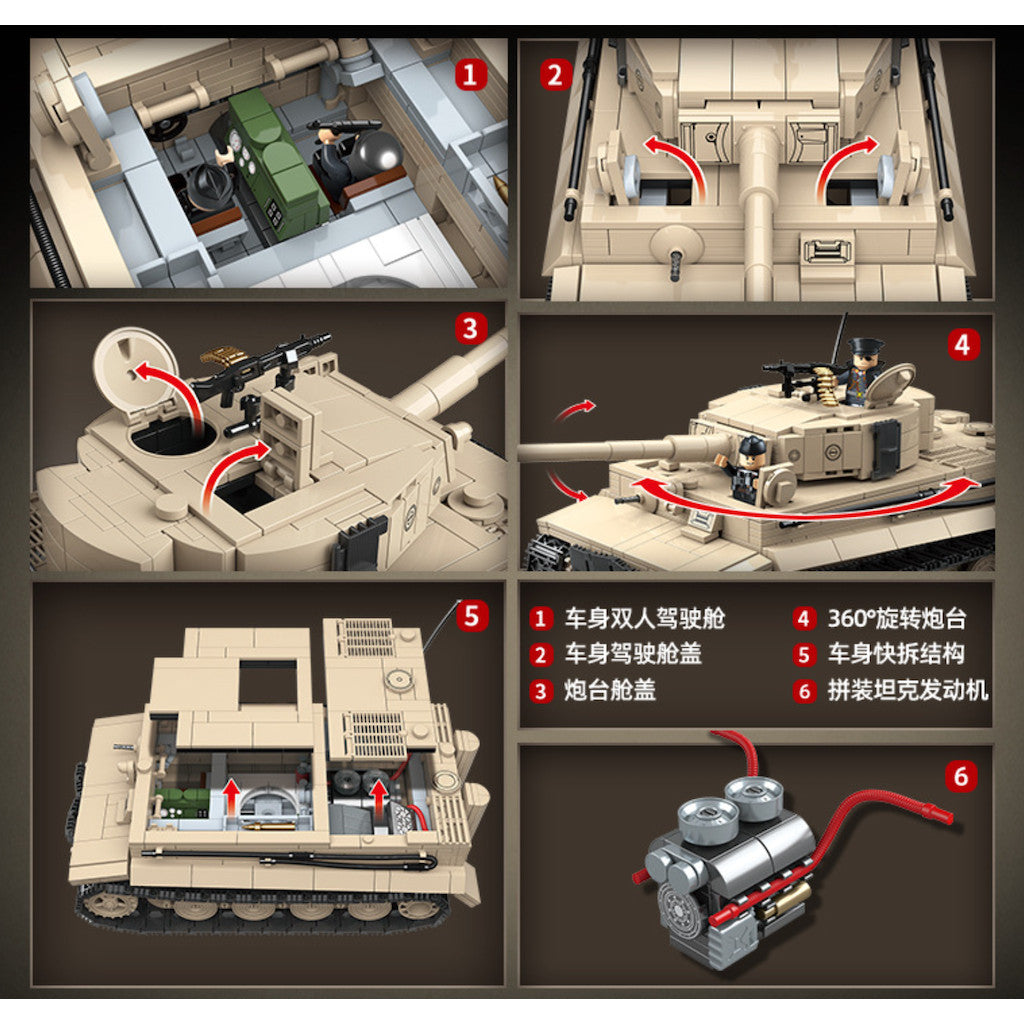 1
2
3
4
5
1 车身双人驾驶舱
2 车身驾驶舱盖
3 炮台舱盖
4 360°旋转炮台
5 车身快拆结构
6 拼装坦克发动机
6