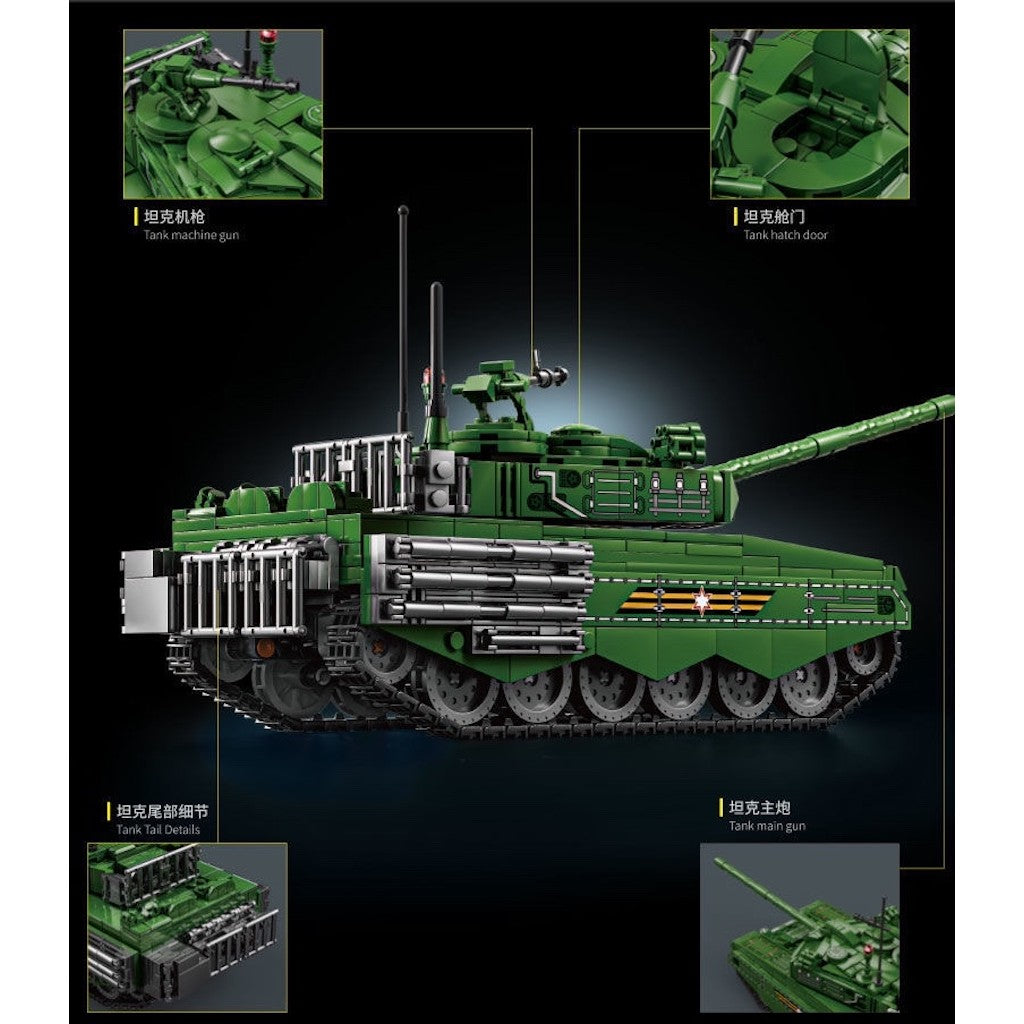 坦克机枪
Tank machine gun

坦克舱门
Tank hatch door

坦克尾部细节
Tank Tail Details

坦克主炮
Tank main gun