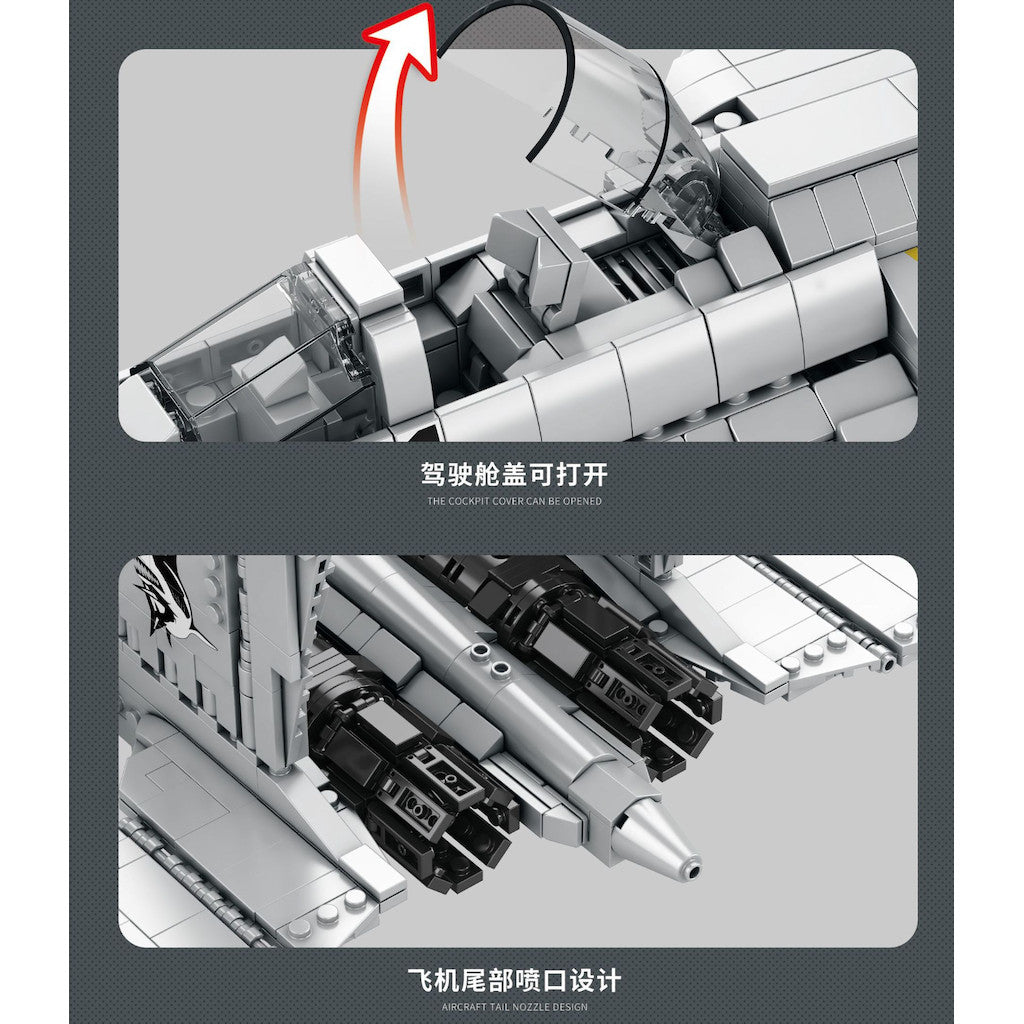 驾驶舱盖可打开
THE COCKPIT COVER CAN BE OPENED

飞机尾部喷口设计
AIRCRAFT TAIL NOZZLE DESIGN