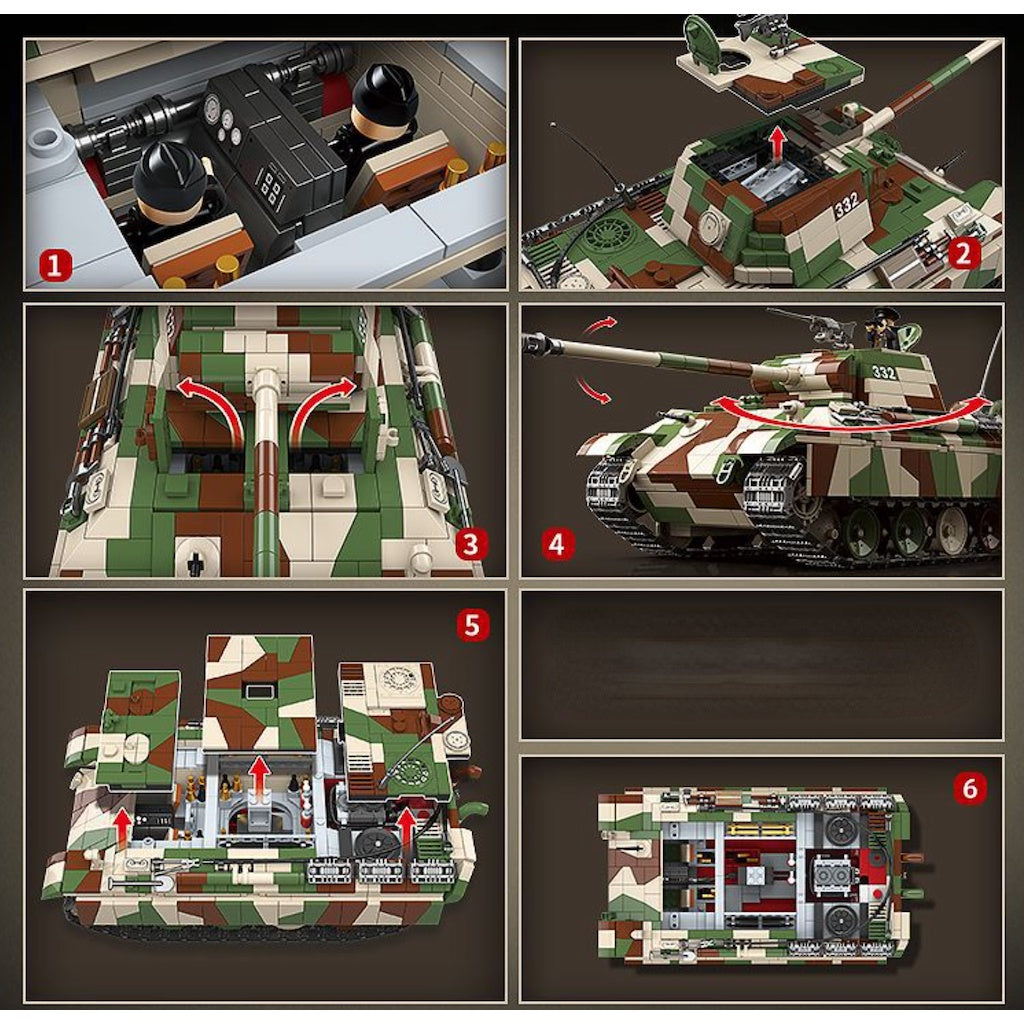 1

332

2

3

332

4

5

6