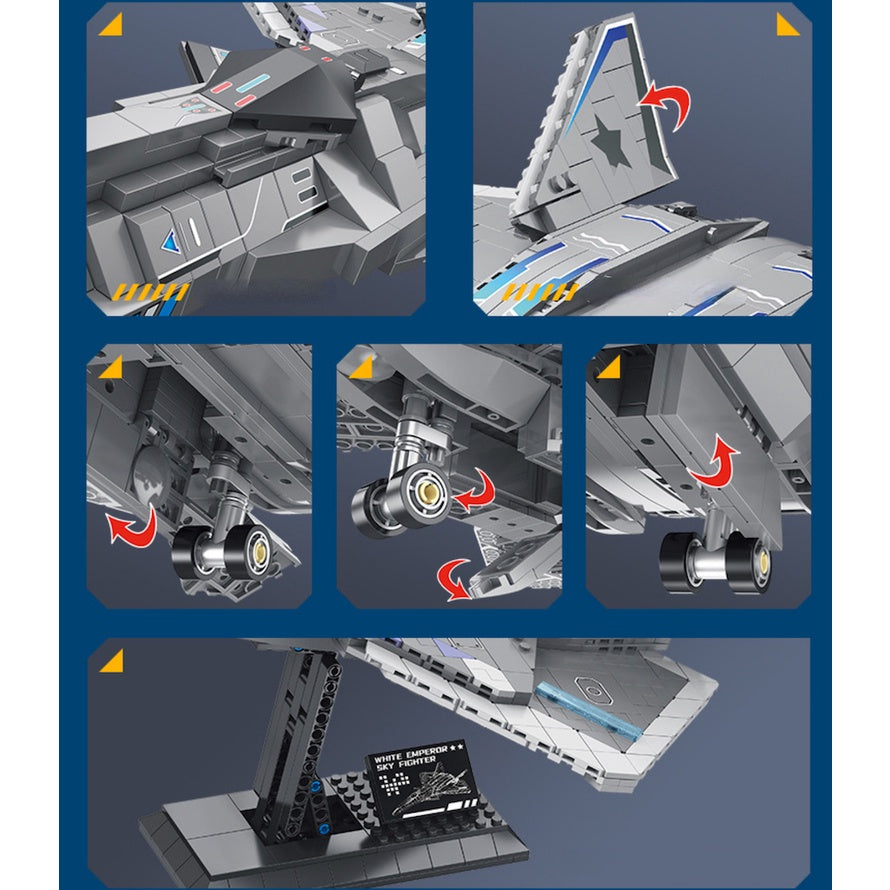 WHITE EMPEROR ★★
SKY FIGHTER