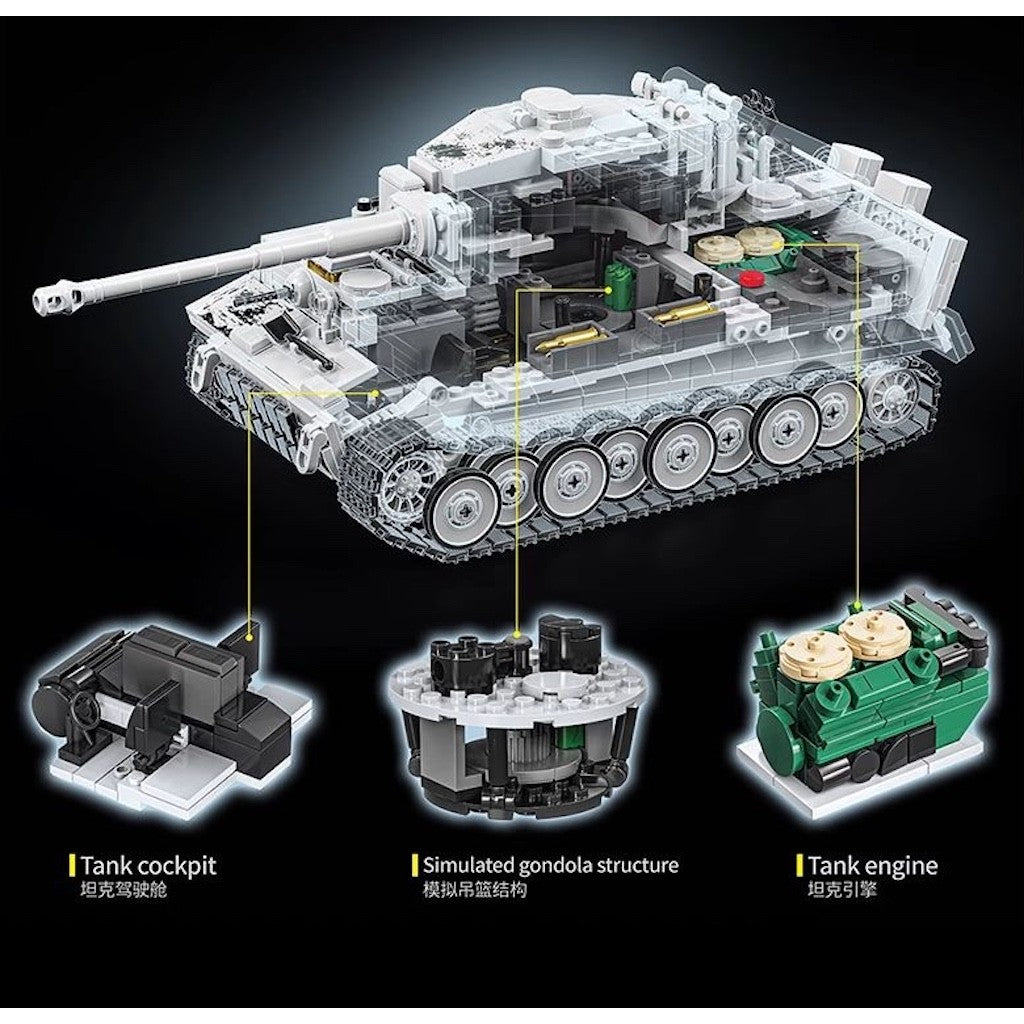 Tank cockpit
坦克驾驶舱

Simulated gondola structure
模拟吊篮结构

Tank engine
坦克引擎