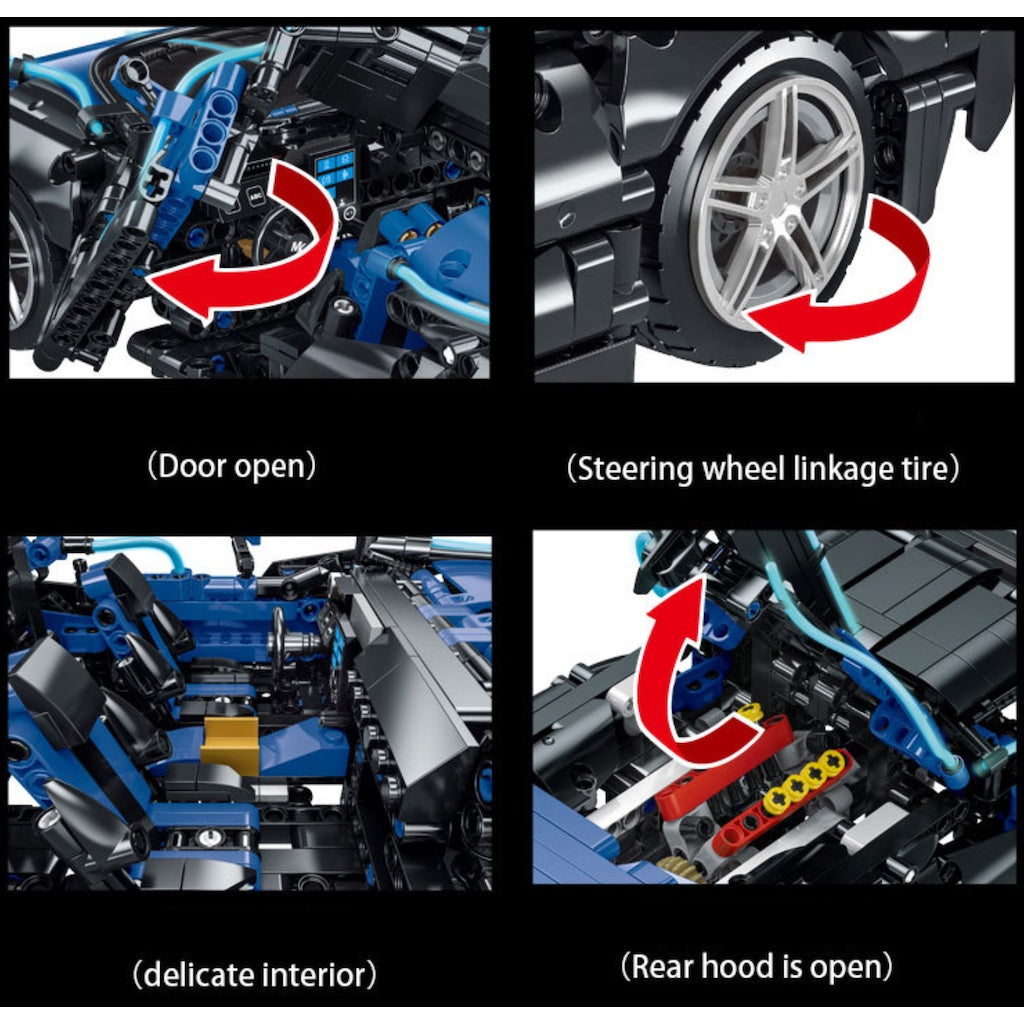 (Door open)

(Steering wheel linkage tire)

(delicate interior)

(Rear hood is open)