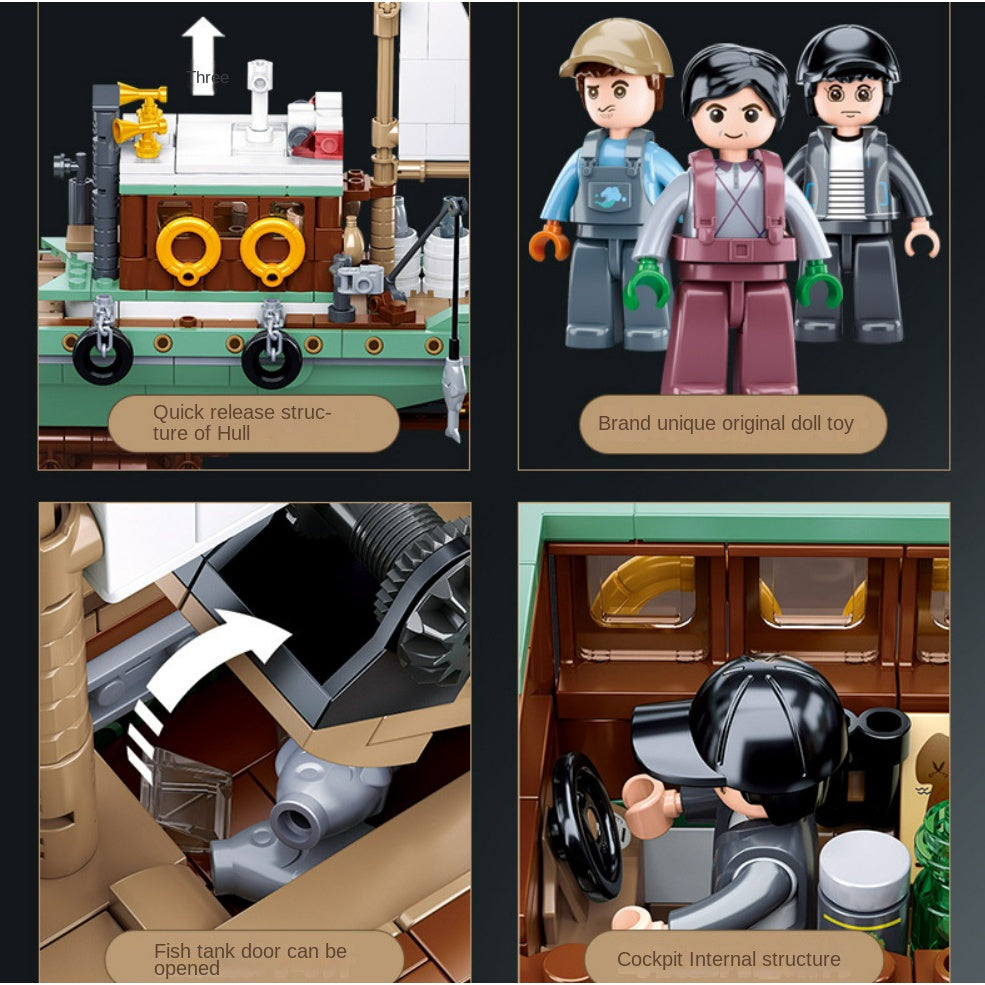 Three

Quick release structure of Hull

Brand unique original doll toy

Fish tank door can be opened

Cockpit Internal structure